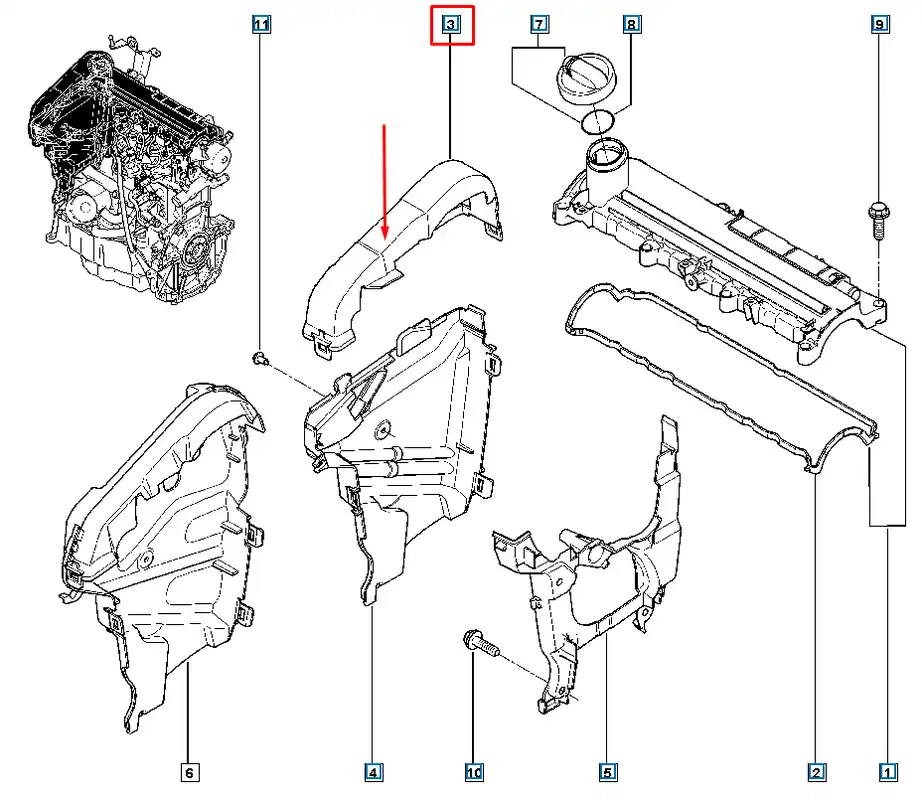 11
3
7
8
9
6
4
10
5
2
1