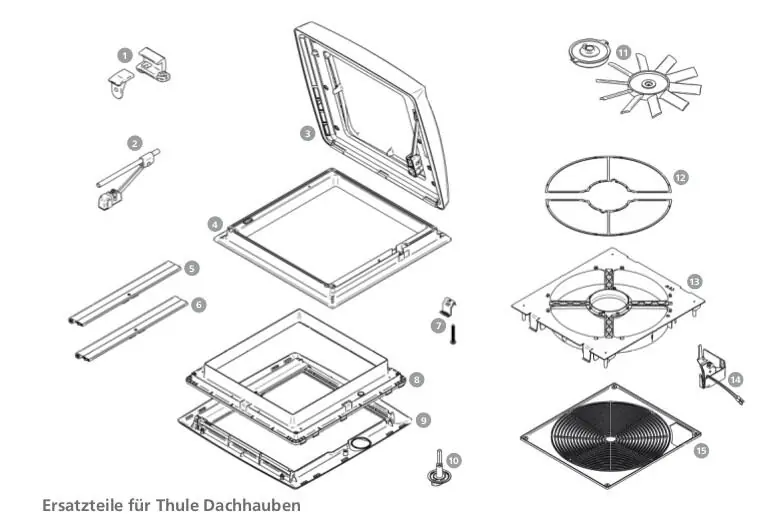 1
2
3
4
5
6
7
8
9
10
11
12
13
14
15
Ersatzteile für Thule Dachhauben